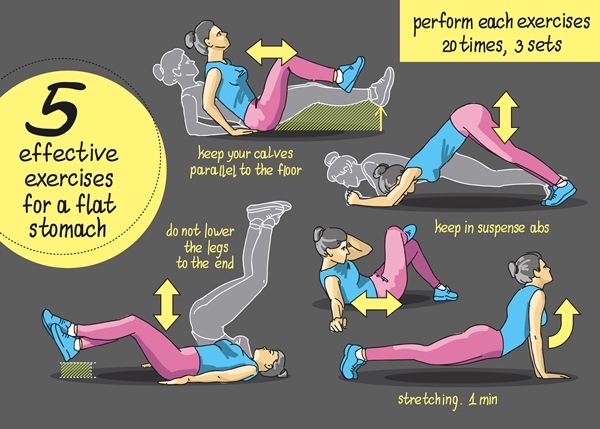 5
effective
exercises
for a flat
stomach

perform each exercises
20 times, 3 sets

keep your calves
parallel to the floor

keep in suspense abs

do not lower
the legs
to the end

stretching. 1 min